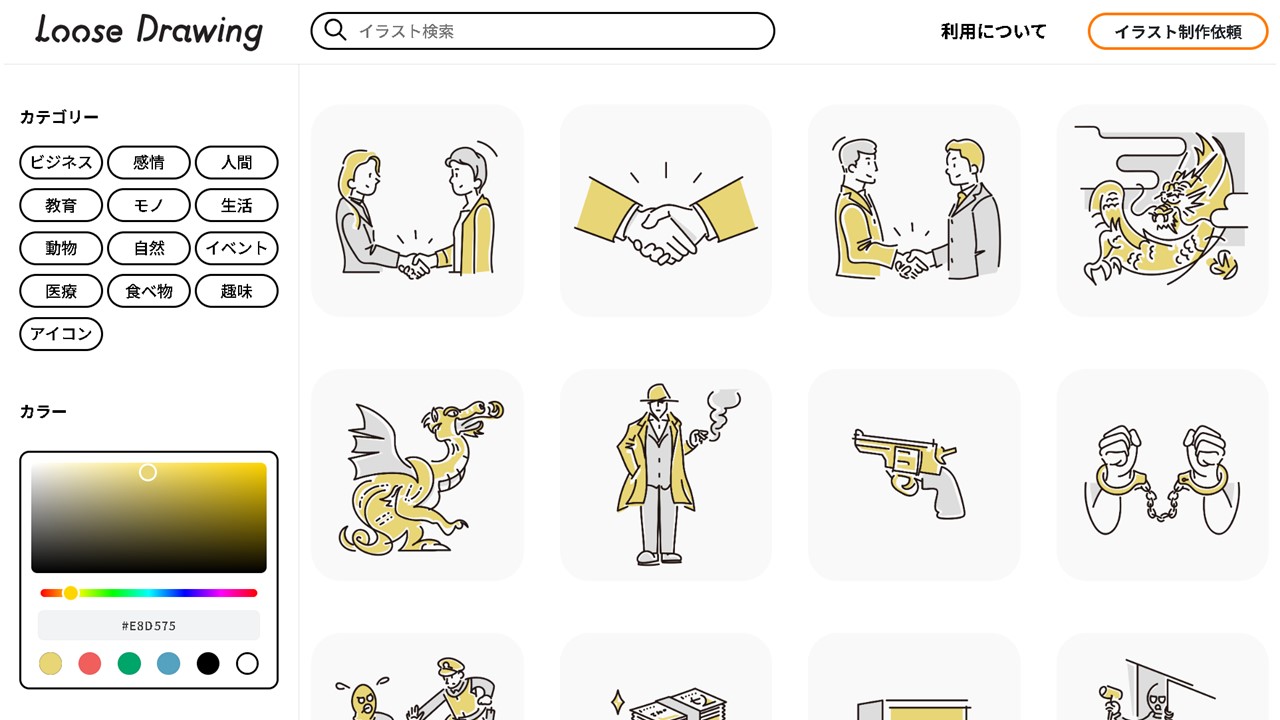 Loose Drawing

イラスト検索

利用について

イラスト制作依頼

カテゴリー

ビジネス
感情
人間
教育
モノ
生活
動物
自然
イベント
医療
食べ物
趣味
アイコン

カラー

#E8D575