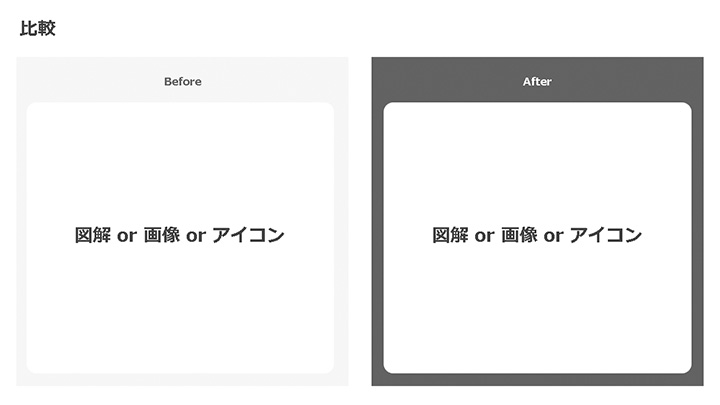 比較

Before

図解 or 画像 or アイコン

After

図解 or 画像 or アイコン